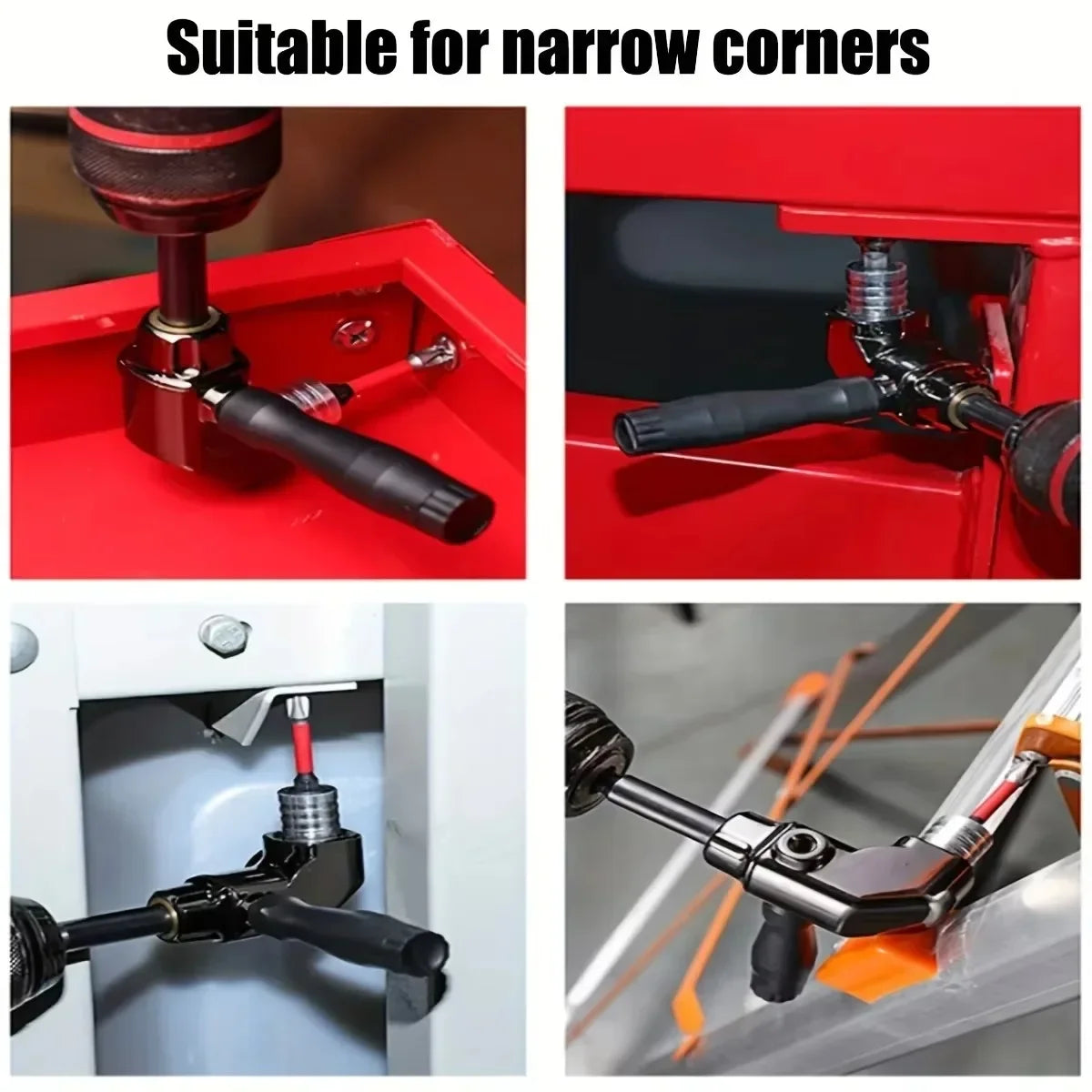 Suitable for narrow corners