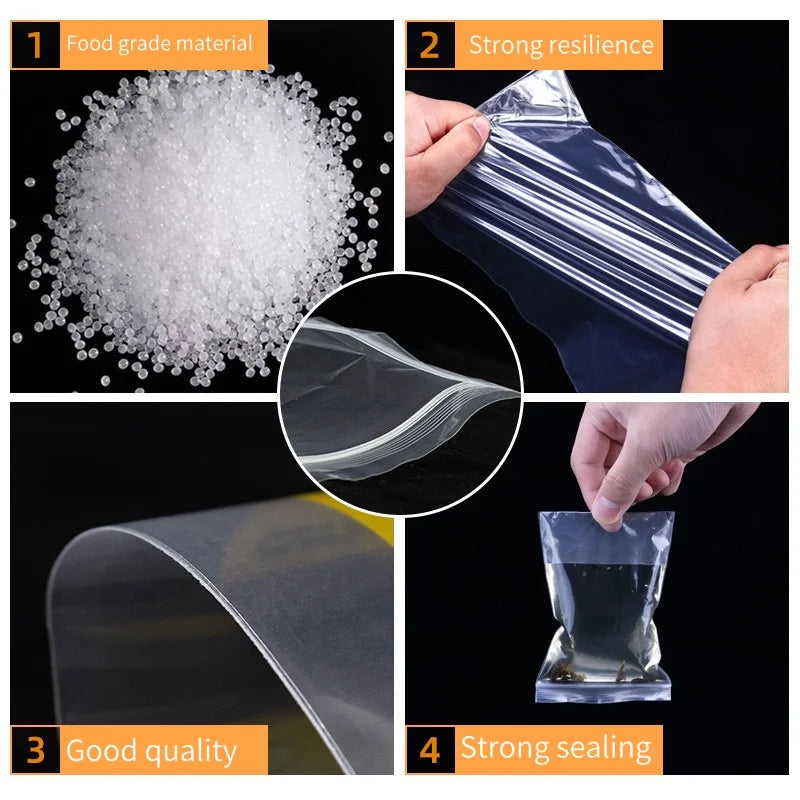 1 Food grade material

2 Strong resilience

3 Good quality

4 Strong sealing