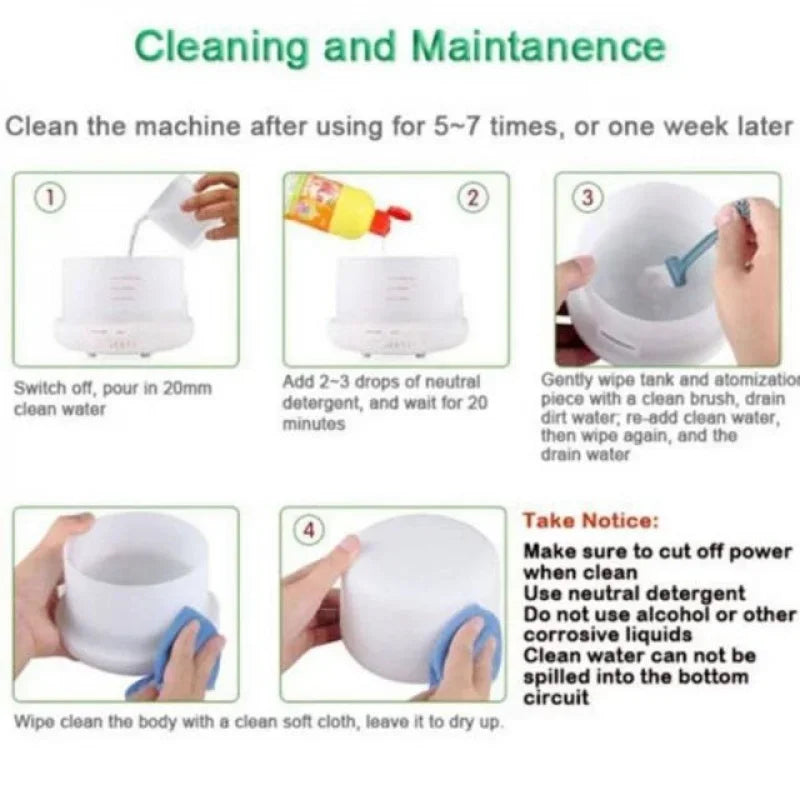 Cleaning and Maintanence

Clean the machine after using for 5~7 times, or one week later

①

Switch off, pour in 20mm clean water

②

Add 2~3 drops of neutral detergent, and wait for 20 minutes

③

Gently wipe tank and atomization piece with a clean brush, drain dirt water; re-add clean water, then wipe again, and the drain water

④

Wipe clean the body with a clean soft cloth, leave it to dry up.

Take Notice:
Make sure to cut off power when clean
Use neutral detergent
Do not use alcohol or other corrosive liquids
Clean water can not be spilled into the bottom circuit